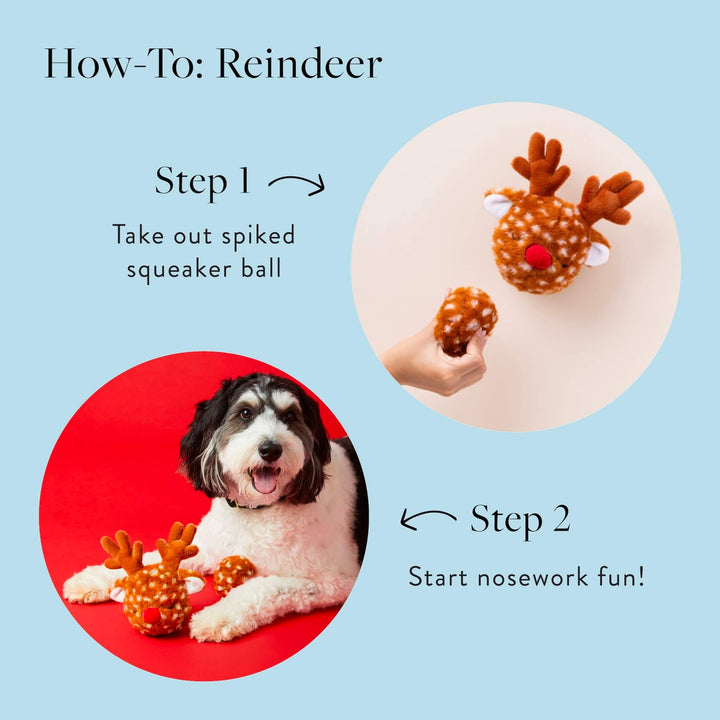 How-To: Reindeer

Step 1

Take out spiked squeaker ball

Step 2

Start nosework fun!